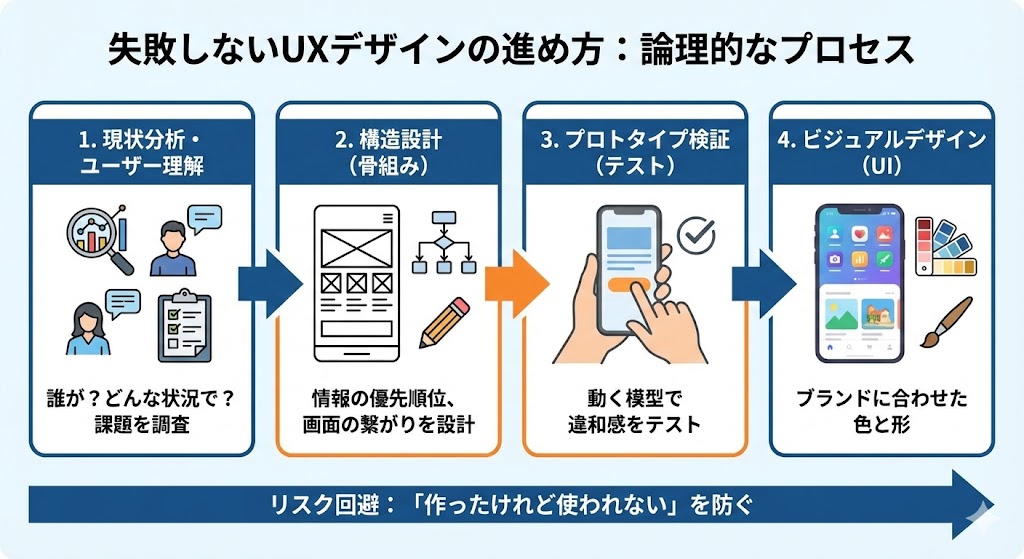 失敗しないUXデザインの進め方：論理的なプロセス

1. 現状分析・ユーザー理解

誰が？どんな状況で？課題を調査

2. 構造設計（骨組み）

情報の優先順位、画面の繋がりを設計

3. プロトタイプ検証（テスト）

動く模型で違和感をテスト

4. ビジュアルデザイン（UI）

ブランドに合わせた色と形

リスク回避：「作ったけれど使われない」を防ぐ